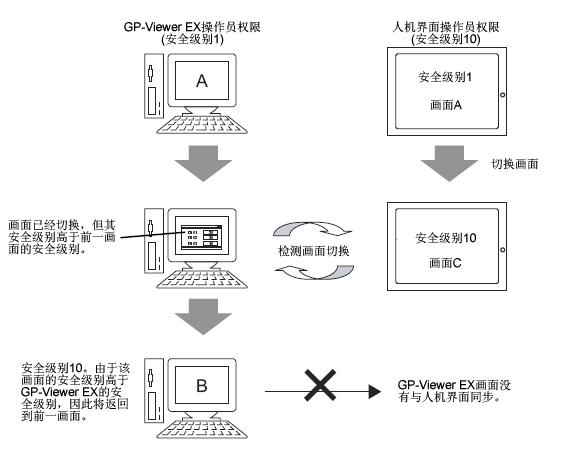 GP-Viewer EX操作员权限
(安全级别1)

人机界面操作员权限
(安全级别10)

A

安全级别1

画面A

切换画面

画面已经切换，但其安全级别高于前一画面的安全级别。

检测画面切换

安全级别10

画面C

安全级别10。由于该画面的安全级别高于GP-Viewer EX的安全级别，因此将返回到前一画面。

B

GP-Viewer EX画面没有与人机界面同步。